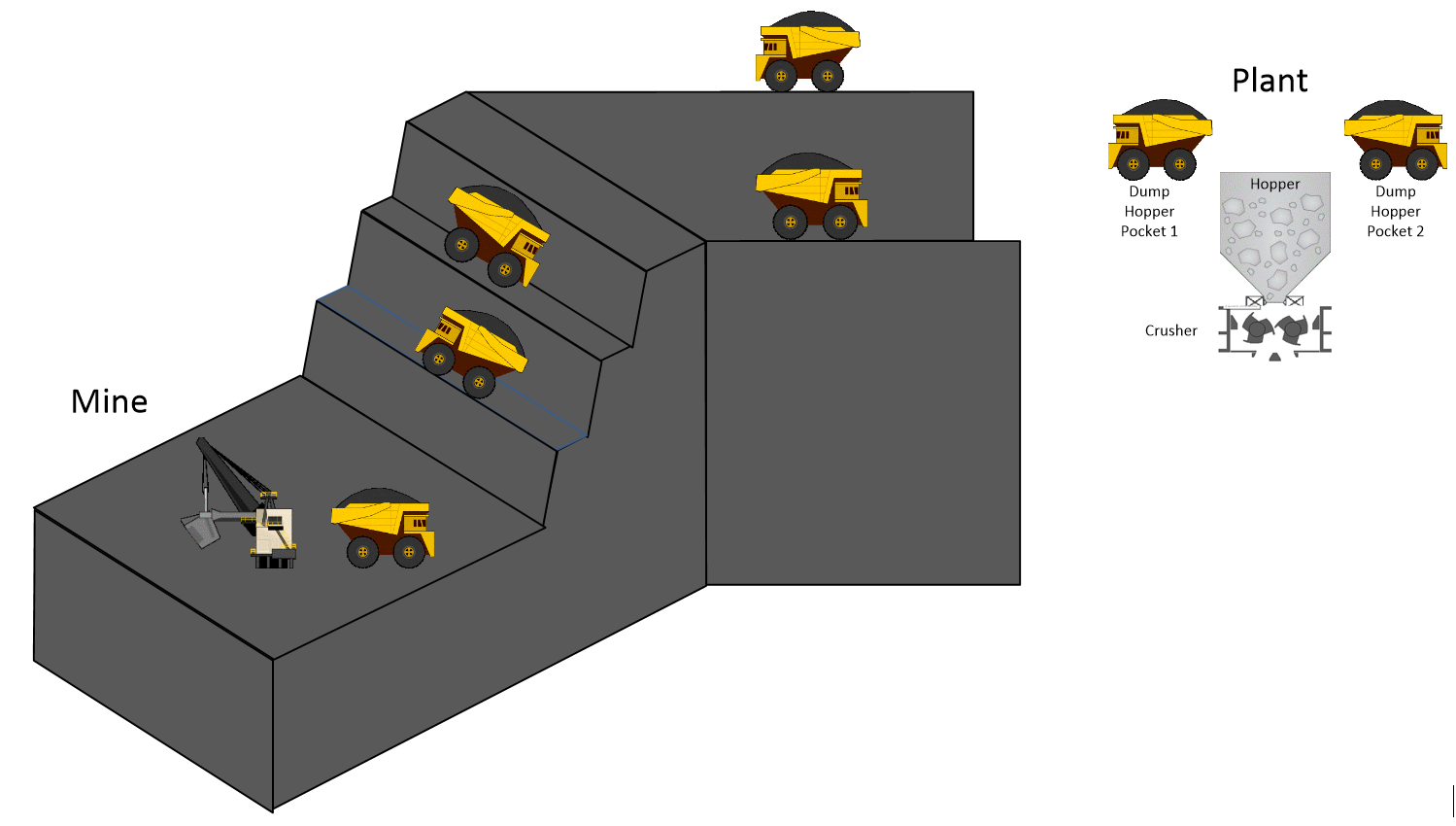 Plant

Dump Hopper Pocket 1

Hopper

Dump Hopper Pocket 2

Crusher

Mine